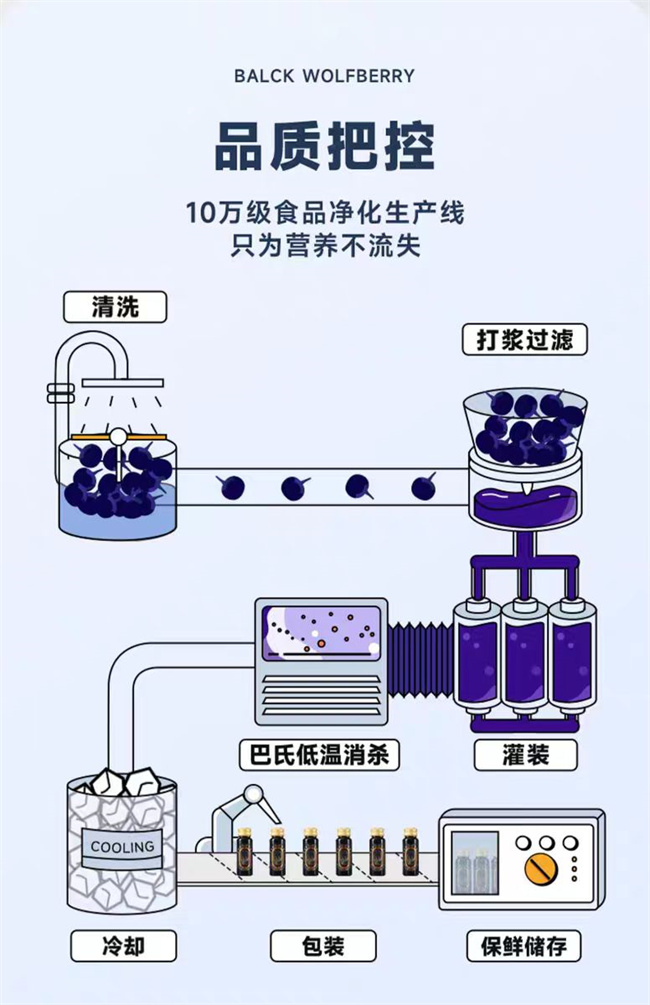 BALCK WOLFBERRY

品质把控

10万级食品净化生产线
只为营养不流失

清洗

打浆过滤

巴氏低温消杀

灌装

COOLING

冷却

包装

保鲜储存