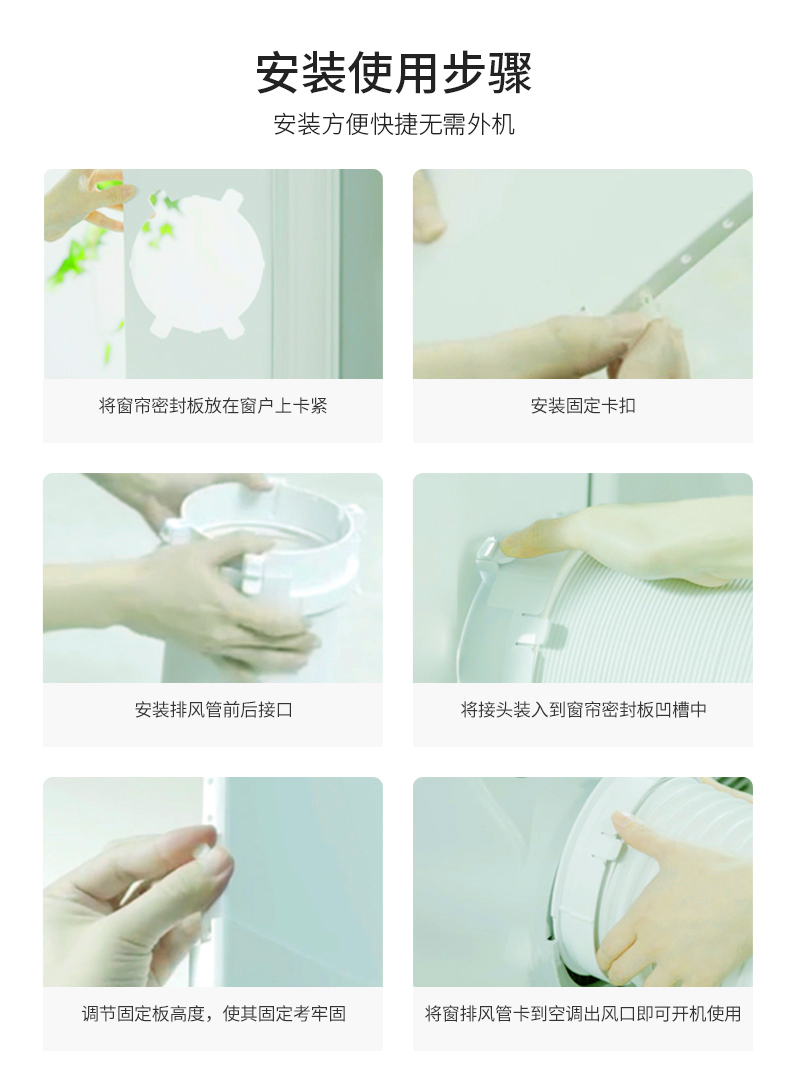 安装使用步骤

安装方便快捷无需外机

将窗帘密封板放在窗户上卡紧

安装固定卡扣

安装排风管前后接口

将接头装入到窗帘密封板凹槽中

调节固定板高度，使其固定考牢固

将窗排风管卡到空调出风口即可开机使用