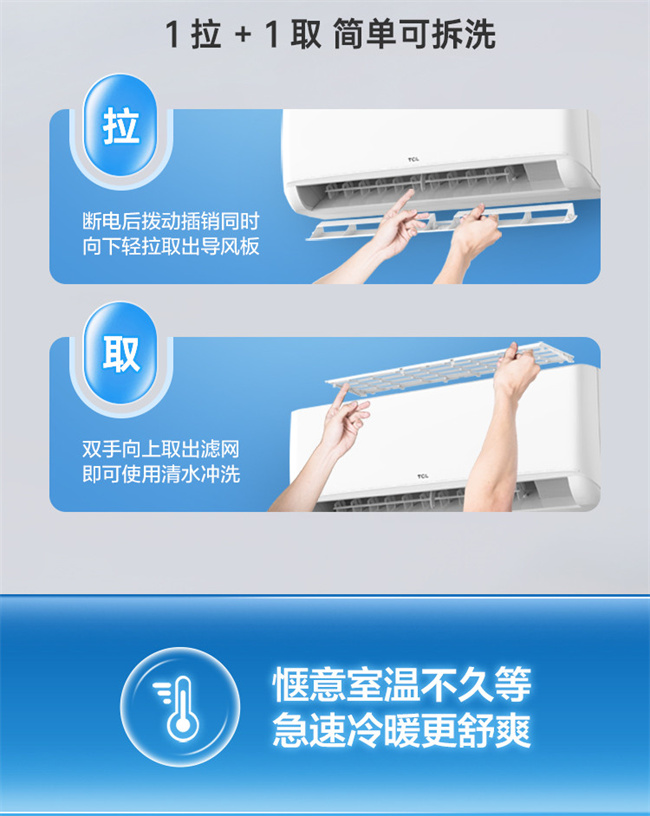 1 拉 + 1 取 简单可拆洗

拉

断电后拨动插销同时向下轻拉取出导风板

TCL

取

双手向上取出滤网即可使用清水冲洗

TCL

惬意室温不久等
急速冷暖更舒爽