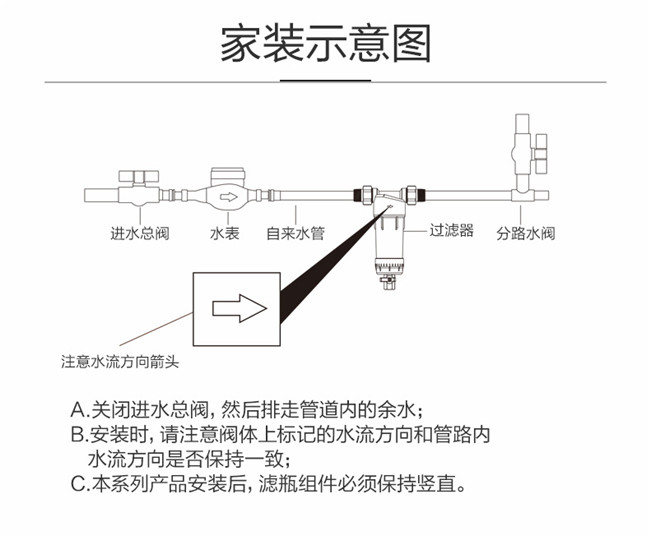 家装示意图

进水总阀
水表
自来水管
过滤器
分路水阀

注意水流方向箭头

A.关闭进水总阀，然后排走管道内的余水；
B.安装时，请注意阀体上标记的水流方向和管路内水流方向是否保持一致；
C.本系列产品安装后，滤瓶组件必须保持竖直。