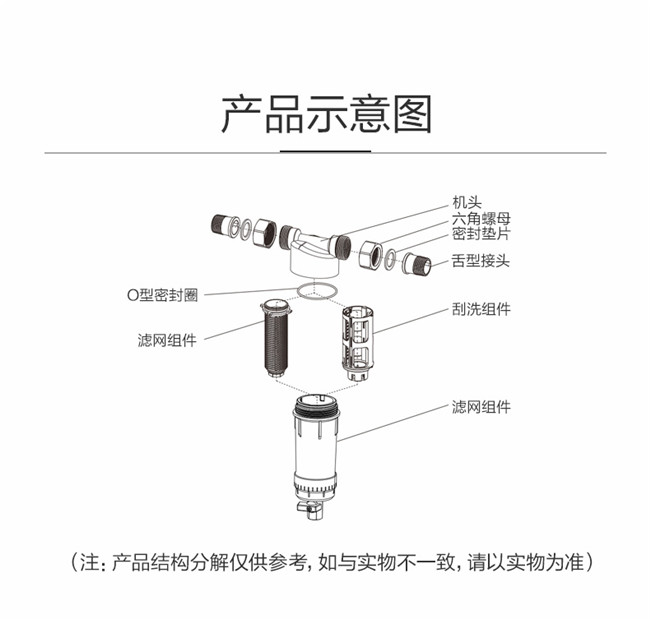 产品示意图

机头
六角螺母
密封垫片
舌型接头
O型密封圈
刮洗组件
滤网组件
滤网组件

（注：产品结构分解仅供参考，如与实物不一致，请以实物为准）