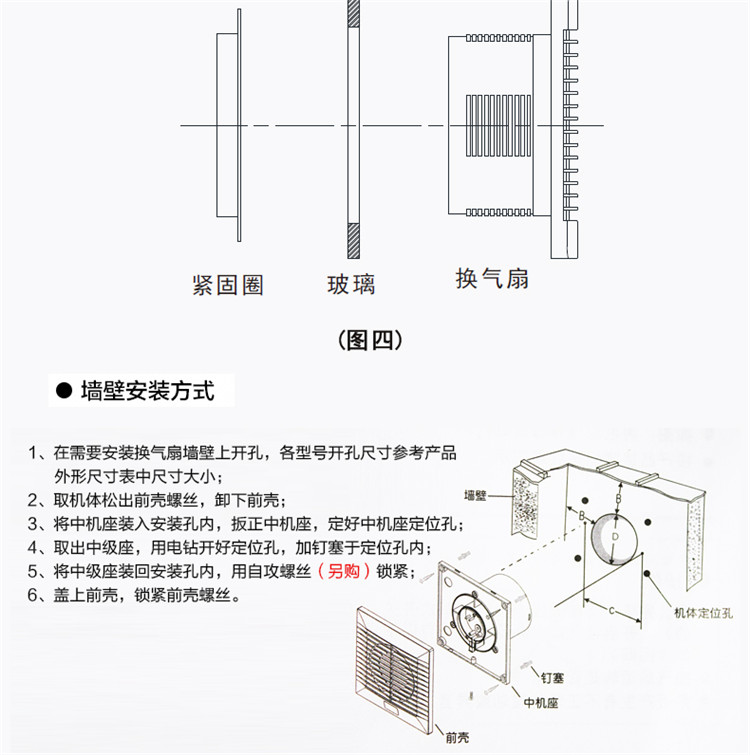 紧固圈　玻璃　换气扇

（图四）

● 墙壁安装方式

1、在需要安装换气扇墙壁上开孔，各型号开孔尺寸参考产品外形尺寸表中尺寸大小；
2、取机体松出前壳螺丝，卸下前壳；
3、将中机座装入安装孔内，扳正中机座，定好中机座定位孔；
4、取出中级座，用电钻开好定位孔，加钉塞于定位孔内；
5、将中级座装回安装孔内，用自攻螺丝（另购）锁紧；
6、盖上前壳，锁紧前壳螺丝。

墙壁
B
B
D
C
机体定位孔
钉塞
中机座
前壳