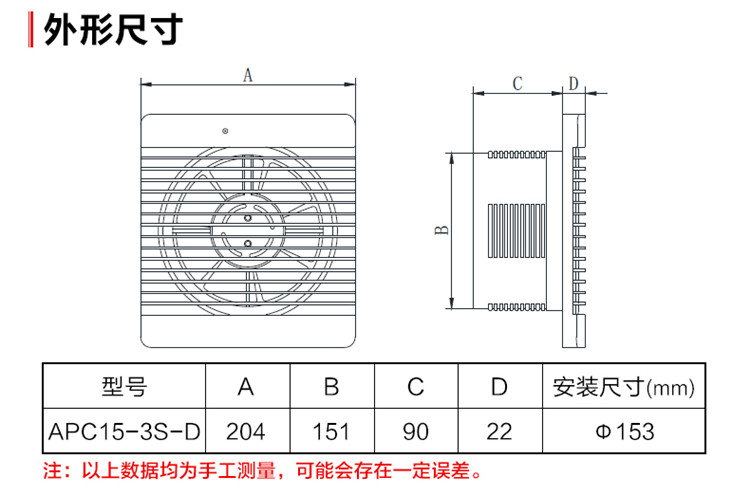 外形尺寸

A

C D

B

| 型号 | A | B | C | D | 安装尺寸(mm) |
|---|---|---|---|---|---|
| APC15-3S-D | 204 | 151 | 90 | 22 | Φ153 |

注：以上数据均为手工测量，可能会存在一定误差。