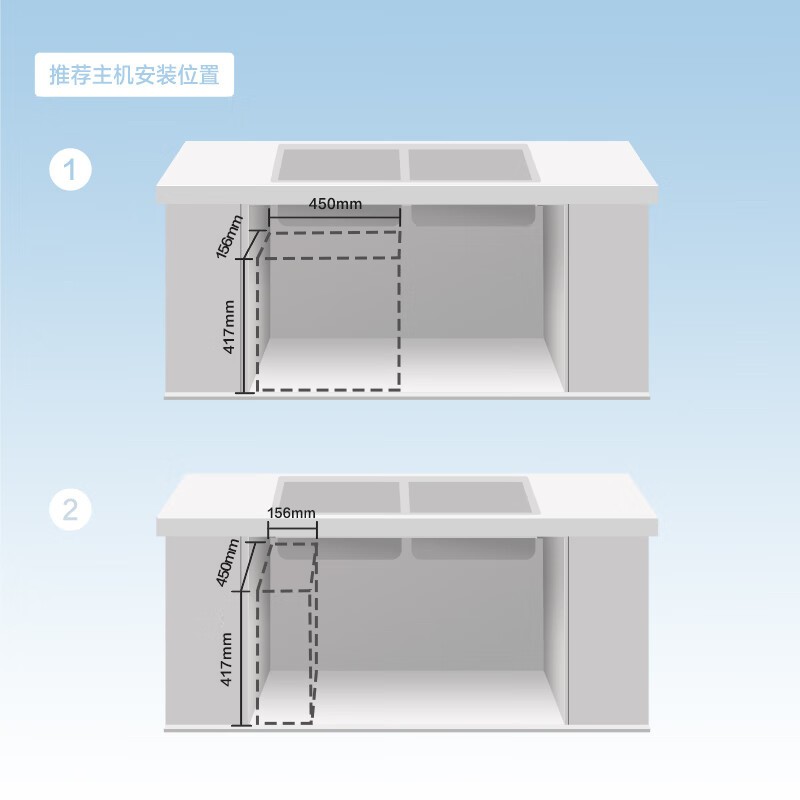 推荐主机安装位置

1

450mm
156mm
417mm

2

156mm
450mm
417mm