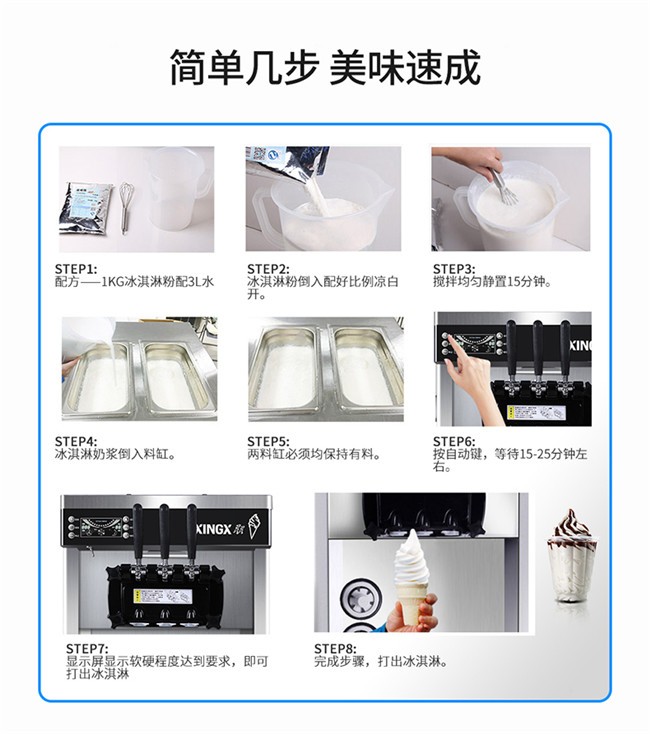 简单几步 美味速成

STEP1:
配方——1KG冰淇淋粉配3L水

STEP2:
冰淇淋粉倒入配好比例凉白开。

STEP3:
搅拌均匀静置15分钟。

STEP4:
冰淇淋奶浆倒入料缸。

STEP5:
两料缸必须均保持有料。

KING

STEP6:
按自动键，等待15-25分钟左右。

KINGX

STEP7:
显示屏显示软硬程度达到要求，即可打出冰淇淋

STEP8:
完成步骤，打出冰淇淋。