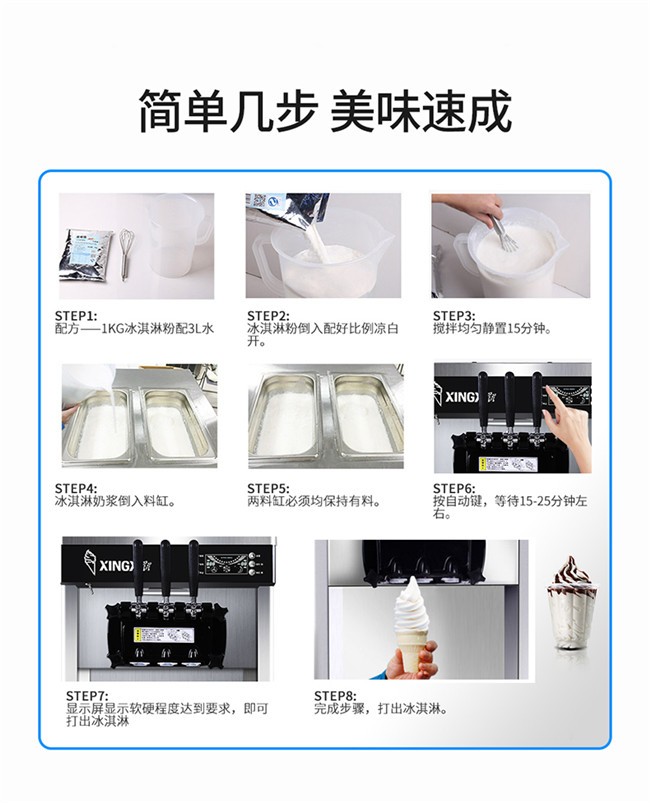 简单几步 美味速成

STEP1:
配方——1KG冰淇淋粉配3L水

STEP2:
冰淇淋粉倒入配好比例凉白开。

STEP3:
搅拌均匀静置15分钟。

STEP4:
冰淇淋奶浆倒入料缸。

STEP5:
两料缸必须均保持有料。

XINGX

STEP6:
按自动键，等待15-25分钟左右。

XINGX

STEP7:
显示屏显示软硬程度达到要求，即可打出冰淇淋

STEP8:
完成步骤，打出冰淇淋。